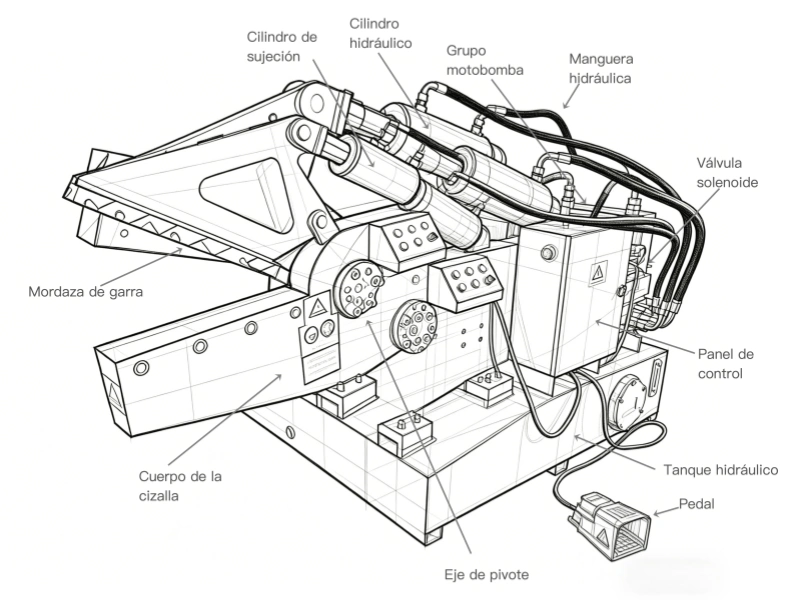 Cilindro de sujeción

Cilindro hidráulico

Grupo motobomba

Manguera hidráulica

Válvula solenoide

Mordaza de garra

Panel de control

Cuerpo de la cizalla

Tanque hidráulico

Pedal

Eje de pivote