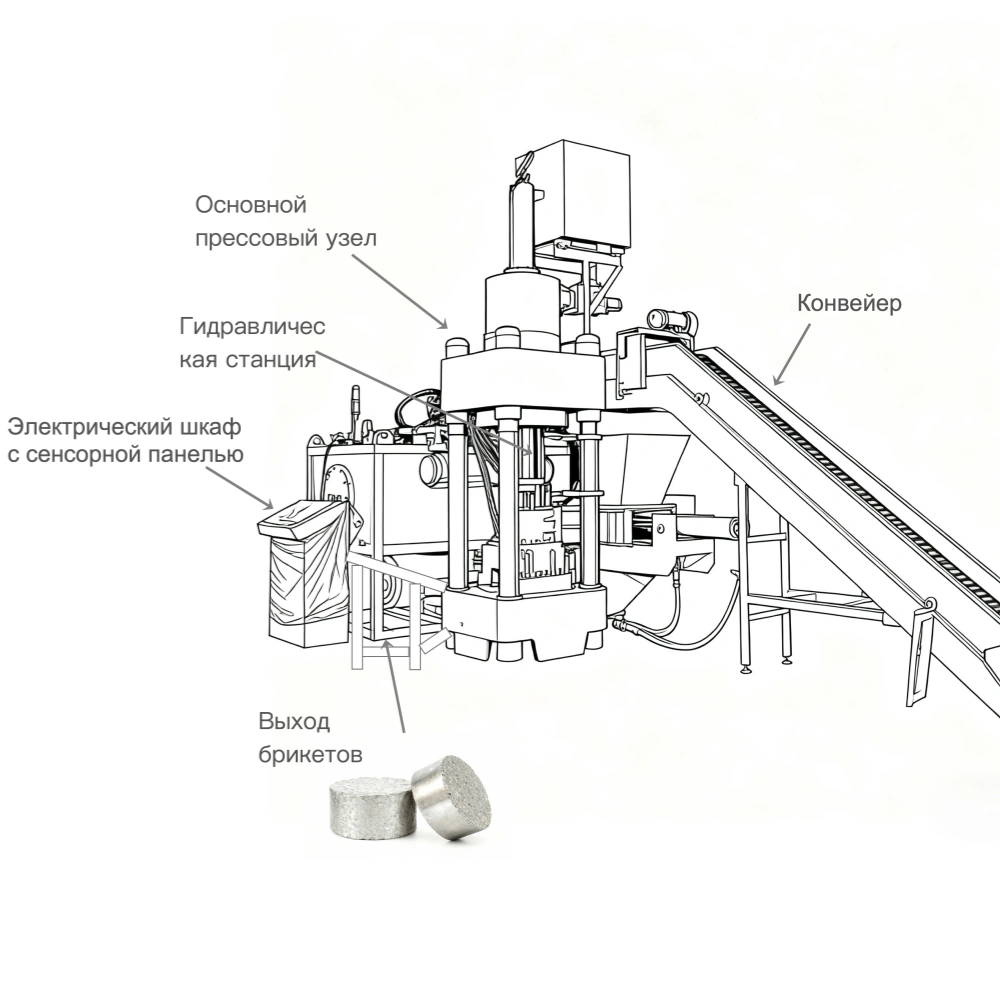 Основной прессовый узел

Гидравличес кая станция

Конвейер

Электрический шкаф с сенсорной панелью

Выход брикетов